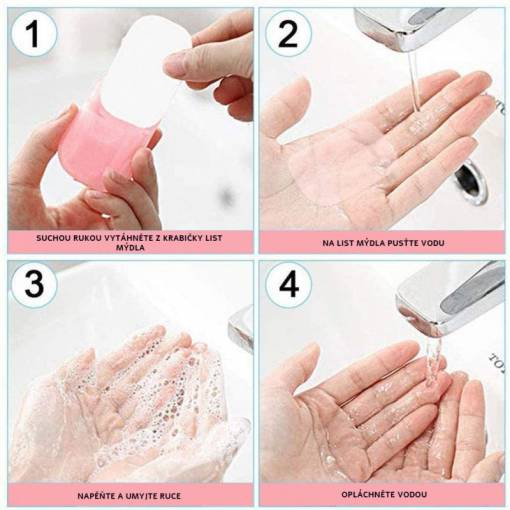 1

SUCHOU RUKOU VYTÁHNĚTE Z KRABIČKY LIST MÝDLA

2

NA LIST MÝDLA PUSŤTE VODU

3

NAPĚŇTE A UMYJTE RUCE

4

OPLÁCHNĚTE VODOU