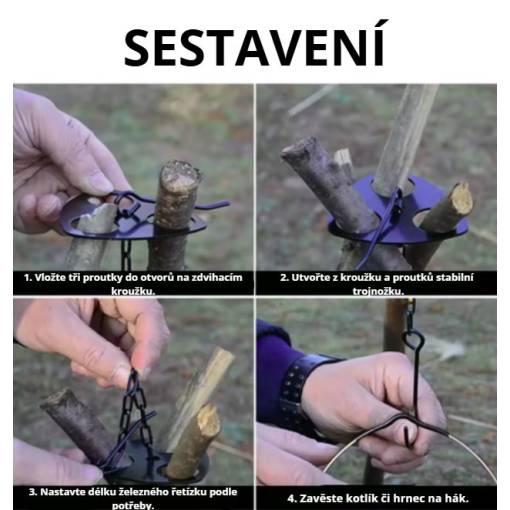 SESTAVENÍ

1. Vložte tři proutky do otvorů na zdvihacím kroužku.

2. Utvořte z kroužku a proutků stabilní trojnožku.

3. Nastavte délku železného řetízku podle potřeby.

4. Zavěste kotlík či hrnec na hák.